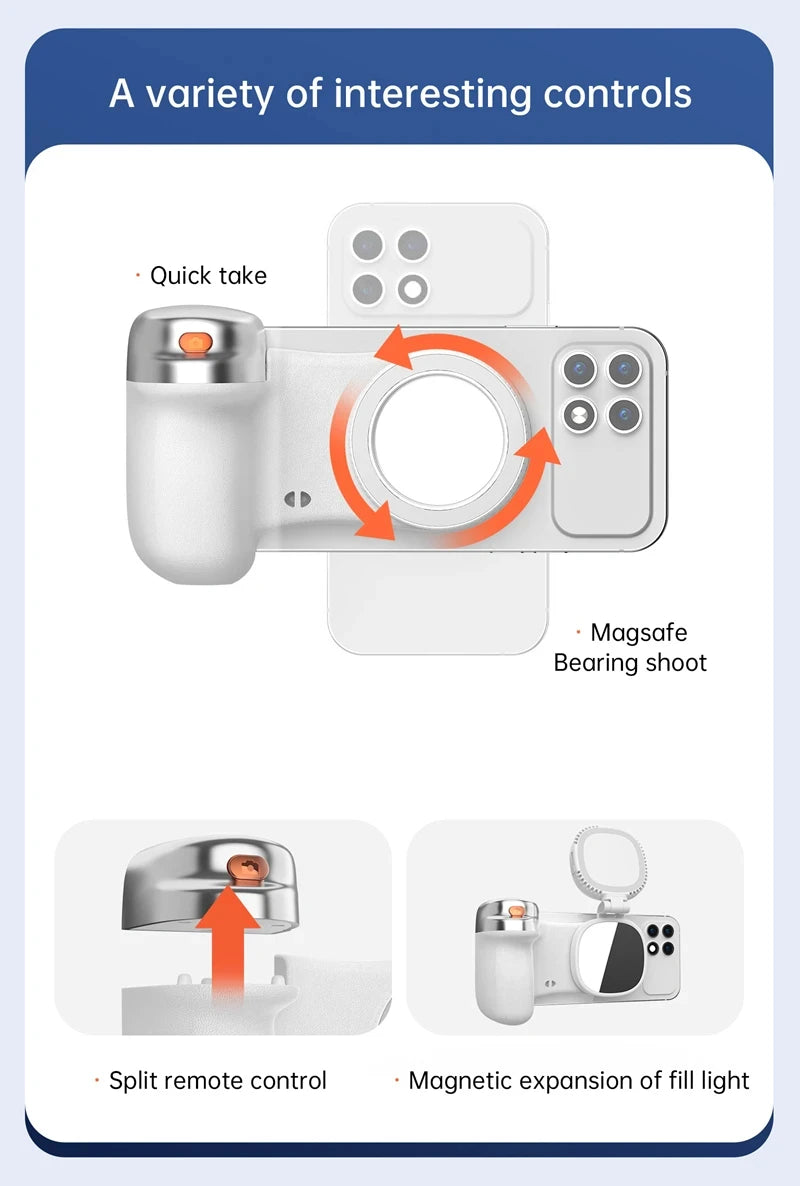 A variety of interesting controls

· Quick take

· Magsafe Bearing shoot

· Split remote control

· Magnetic expansion of fill light